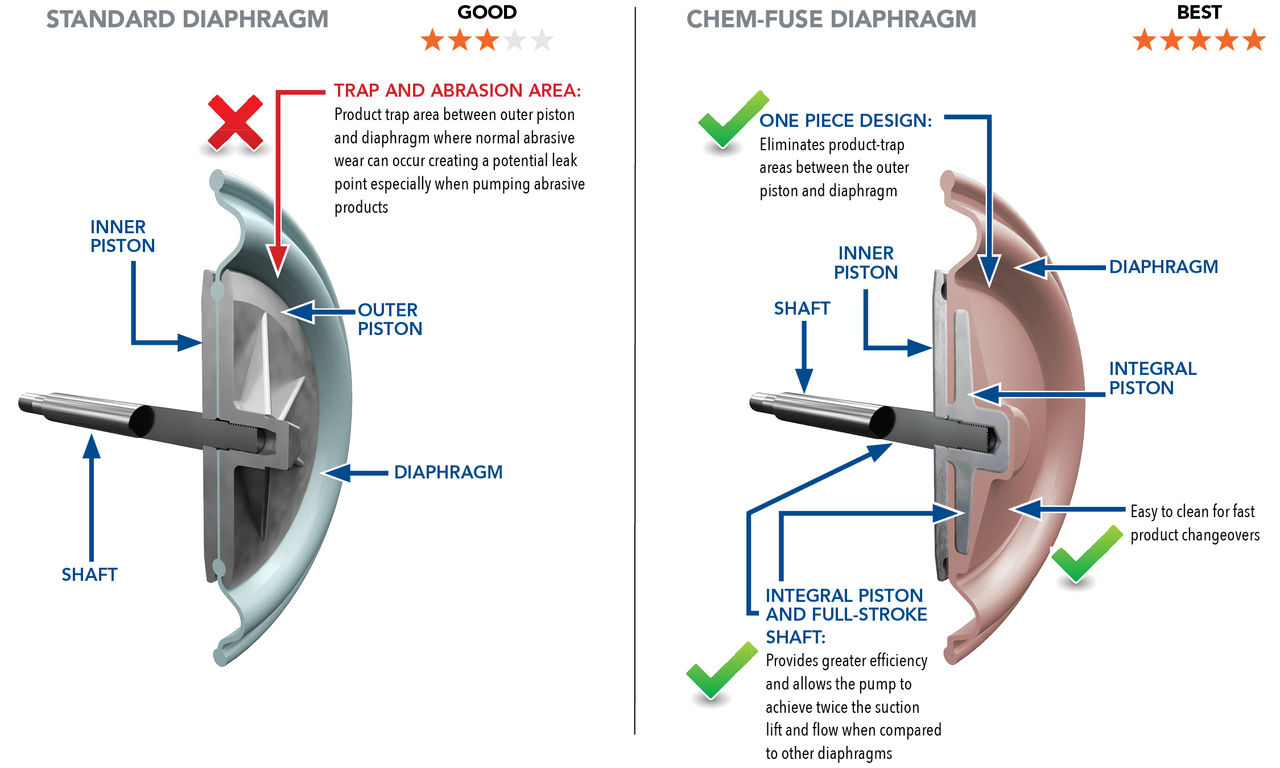 STANDARD DIAPHRAGM

GOOD

TRAP AND ABRASION AREA:
Product trap area between outer piston and diaphragm where normal abrasive wear can occur creating a potential leak point especially when pumping abrasive products

INNER PISTON

OUTER PISTON

DIAPHRAGM

SHAFT

CHEM-FUSE DIAPHRAGM

BEST

ONE PIECE DESIGN:
Eliminates product-trap areas between the outer piston and diaphragm

INNER PISTON

DIAPHRAGM

SHAFT

INTEGRAL PISTON

Easy to clean for fast product changeovers

INTEGRAL PISTON AND FULL-STROKE SHAFT:
Provides greater efficiency and allows the pump to achieve twice the suction lift and flow when compared to other diaphragms